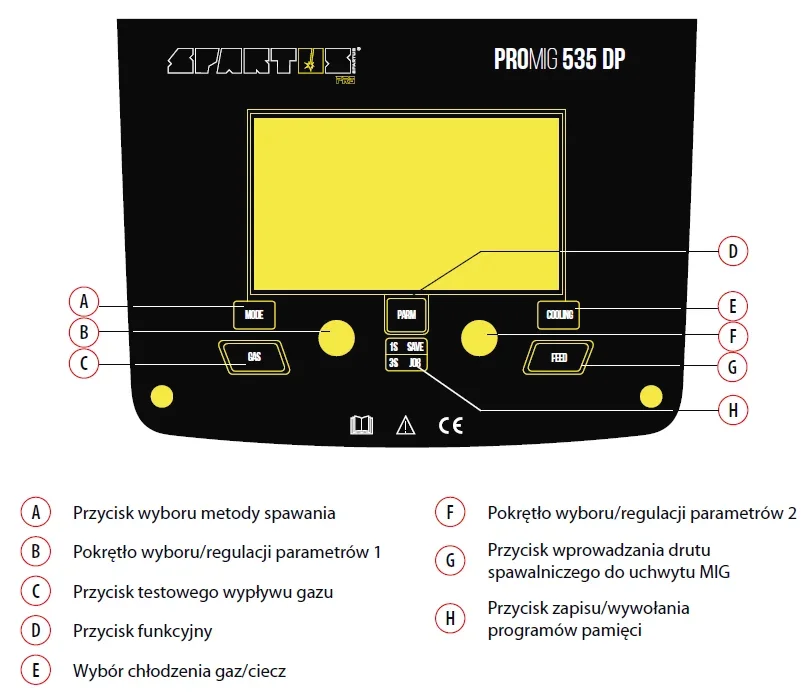 SPARTUS PRO

PROMIG 535 DP

D

A

MODE

PARM

COOLING

E

B

F

C

GAS

1S SAVE
3S JOB

FEED

G

H

CE

A Przycisk wyboru metody spawania

B Pokrętło wyboru/regulacji parametrów 1

C Przycisk testowego wypływu gazu

D Przycisk funkcyjny

E Wybór chłodzenia gaz/ciecz

F Pokrętło wyboru/regulacji parametrów 2

G Przycisk wprowadzania drutu spawalniczego do uchwytu MIG

H Przycisk zapisu/wywołania programów pamięci